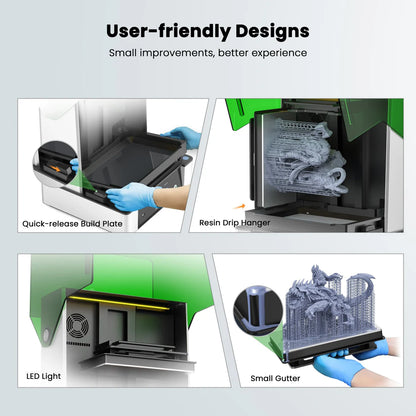 User-friendly Designs

Small improvements, better experience

Quick-release Build Plate

Resin Drip Hanger

LED Light

Small Gutter