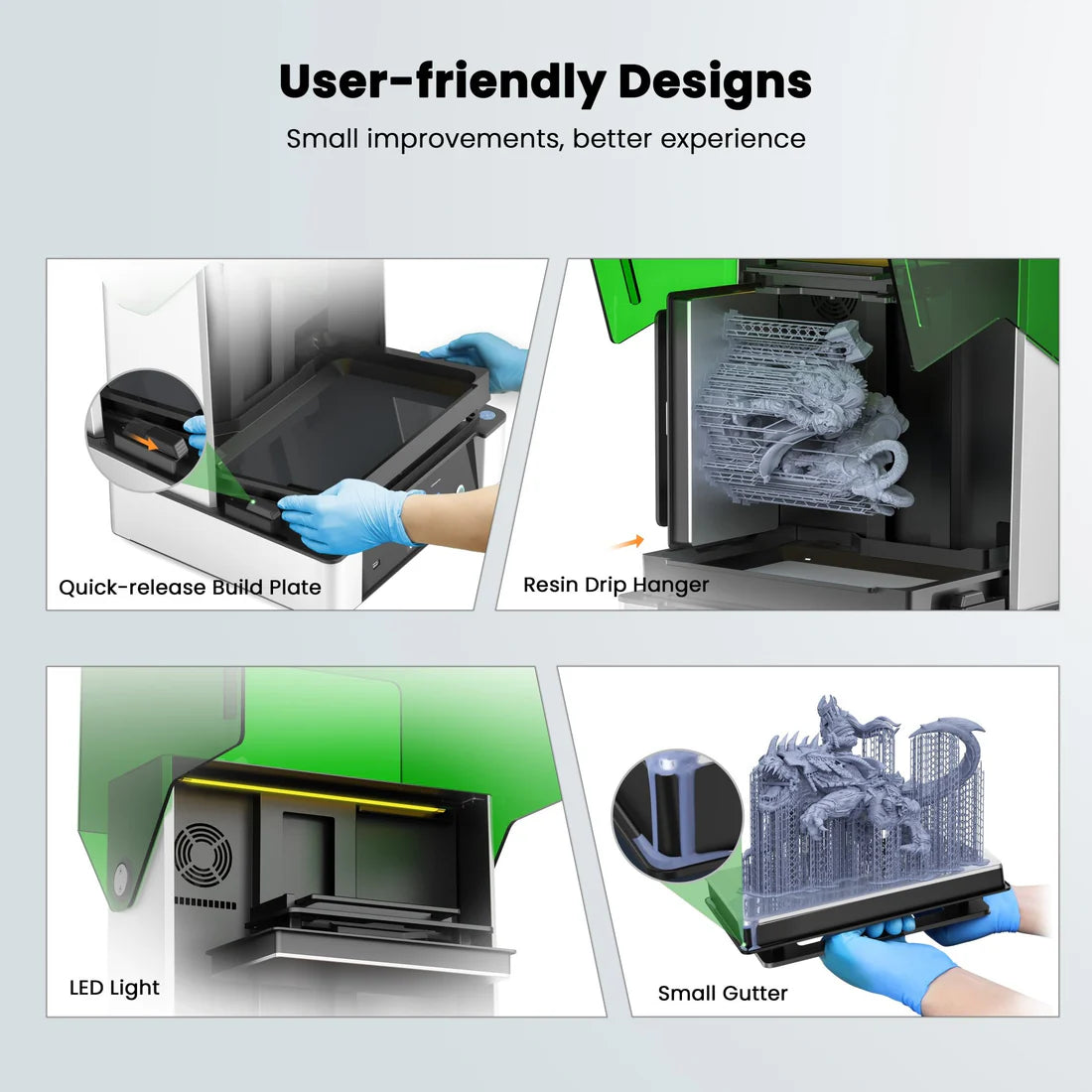 User-friendly Designs

Small improvements, better experience

Quick-release Build Plate

Resin Drip Hanger

LED Light

Small Gutter