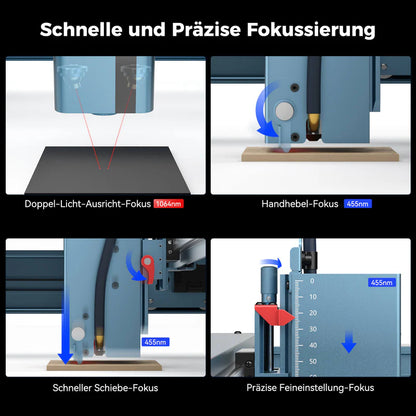 Schnelle und Präzise Fokussierung

Doppel-Licht-Ausricht-Fokus 1064nm

Handhebel-Fokus 455nm

455nm

Schneller Schiebe-Fokus

455nm
0
10
20
30
40
50

Präzise Feineinstellung-Fokus